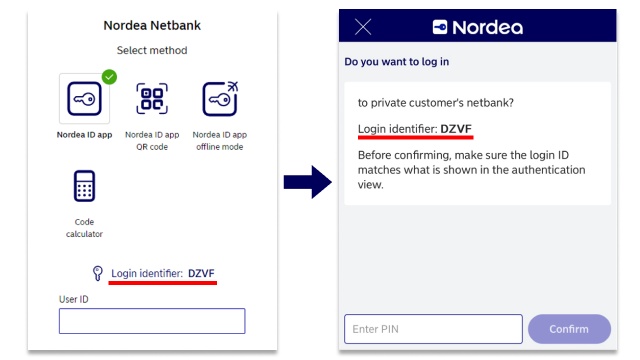 Nordea Netbank

Select method

Nordea ID app

Nordea ID app QR code

Nordea ID app offline mode

Code calculator

Login identifier: DZVF

User ID

Nordea

Do you want to log in

to private customer's netbank?

Login identifier: DZVF

Before confirming, make sure the login ID matches what is shown in the authentication view.

Enter PIN

Confirm